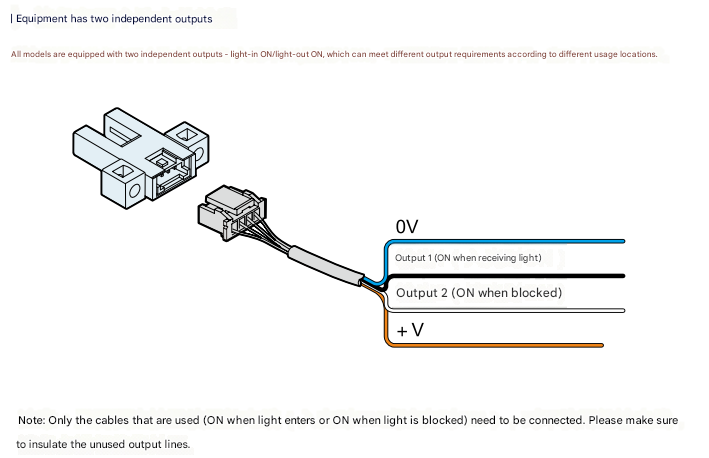 | Equipment has two independent outputs

All models are equipped with two independent outputs - light-in ON/light-out ON, which can meet different output requirements according to different usage locations.

0V

Output 1 (ON when receiving light)

Output 2 (ON when blocked)

+V

Note: Only the cables that are used (ON when light enters or ON when light is blocked) need to be connected. Please make sure to insulate the unused output lines.