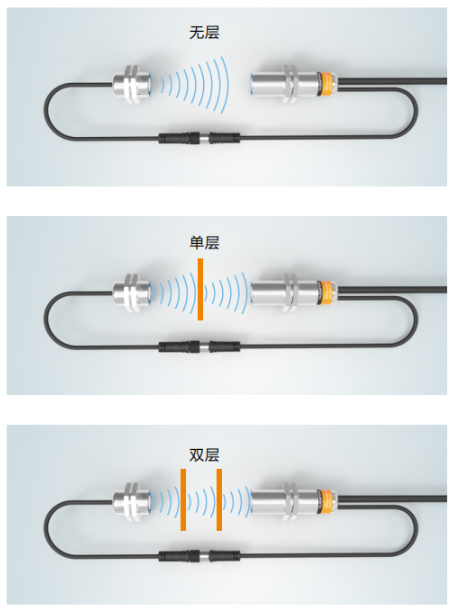 无层

单层

双层